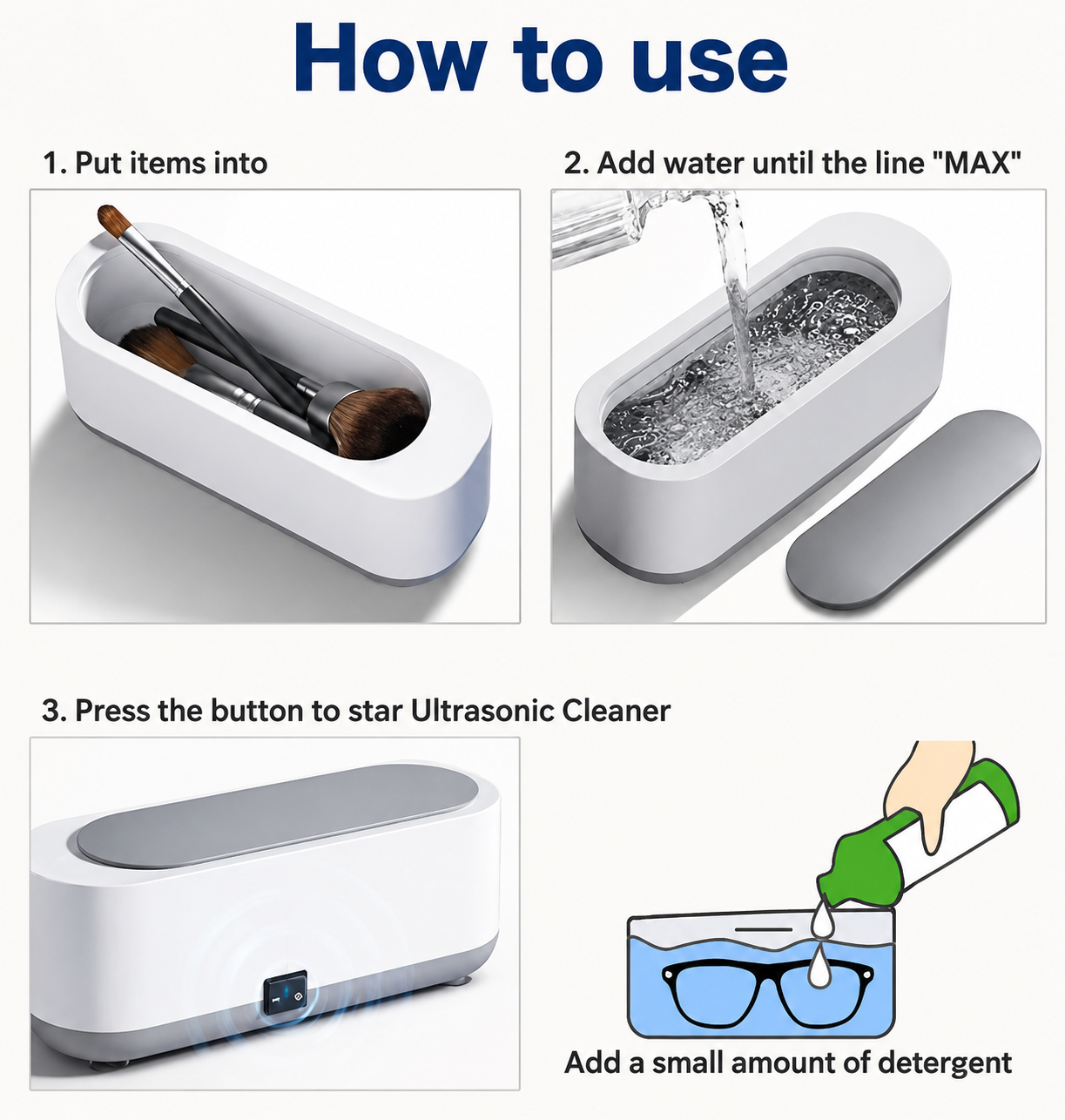 How to use

1. Put items into

2. Add water until the line "MAX"

3. Press the button to star Ultrasonic Cleaner

Add a small amount of detergent