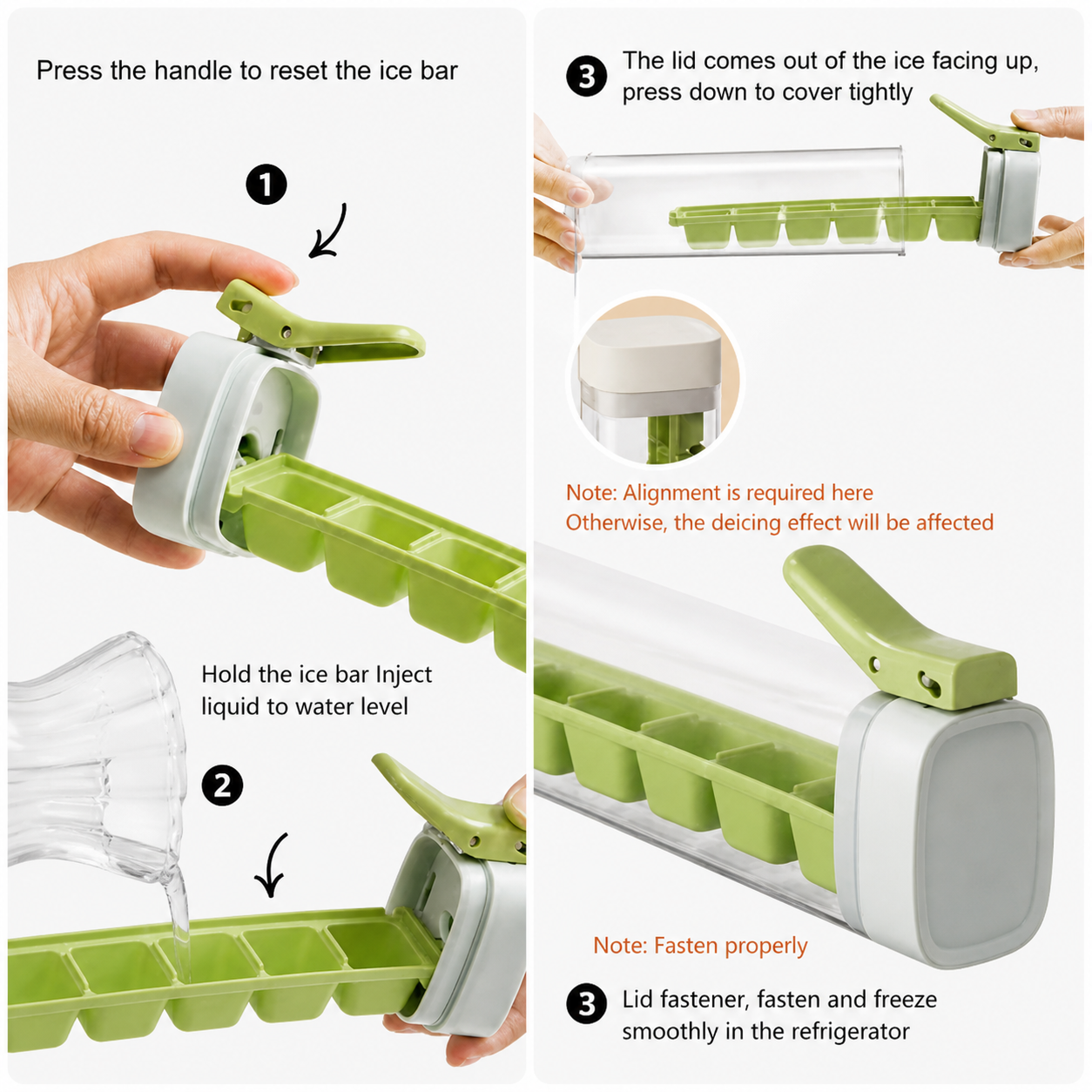 Press the handle to reset the ice bar

1

Hold the ice bar Inject liquid to water level

2

3 The lid comes out of the ice facing up, press down to cover tightly

Note: Alignment is required here
Otherwise, the deicing effect will be affected

Note: Fasten properly

3 Lid fastener, fasten and freeze smoothly in the refrigerator